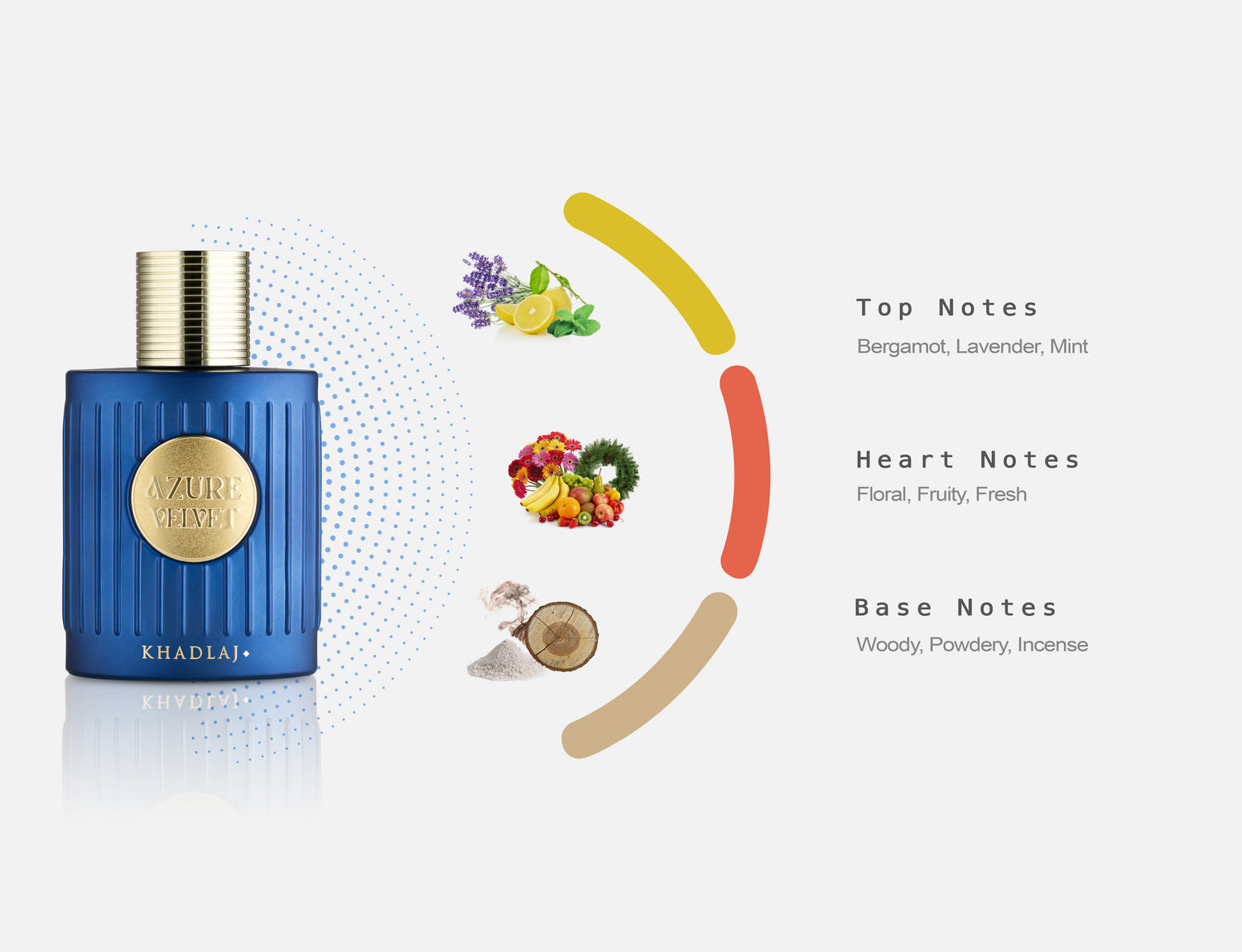 AZURE VELVET

KHADLAJ

Top Notes
Bergamot, Lavender, Mint

Heart Notes
Floral, Fruity, Fresh

Base Notes
Woody, Powdery, Incense