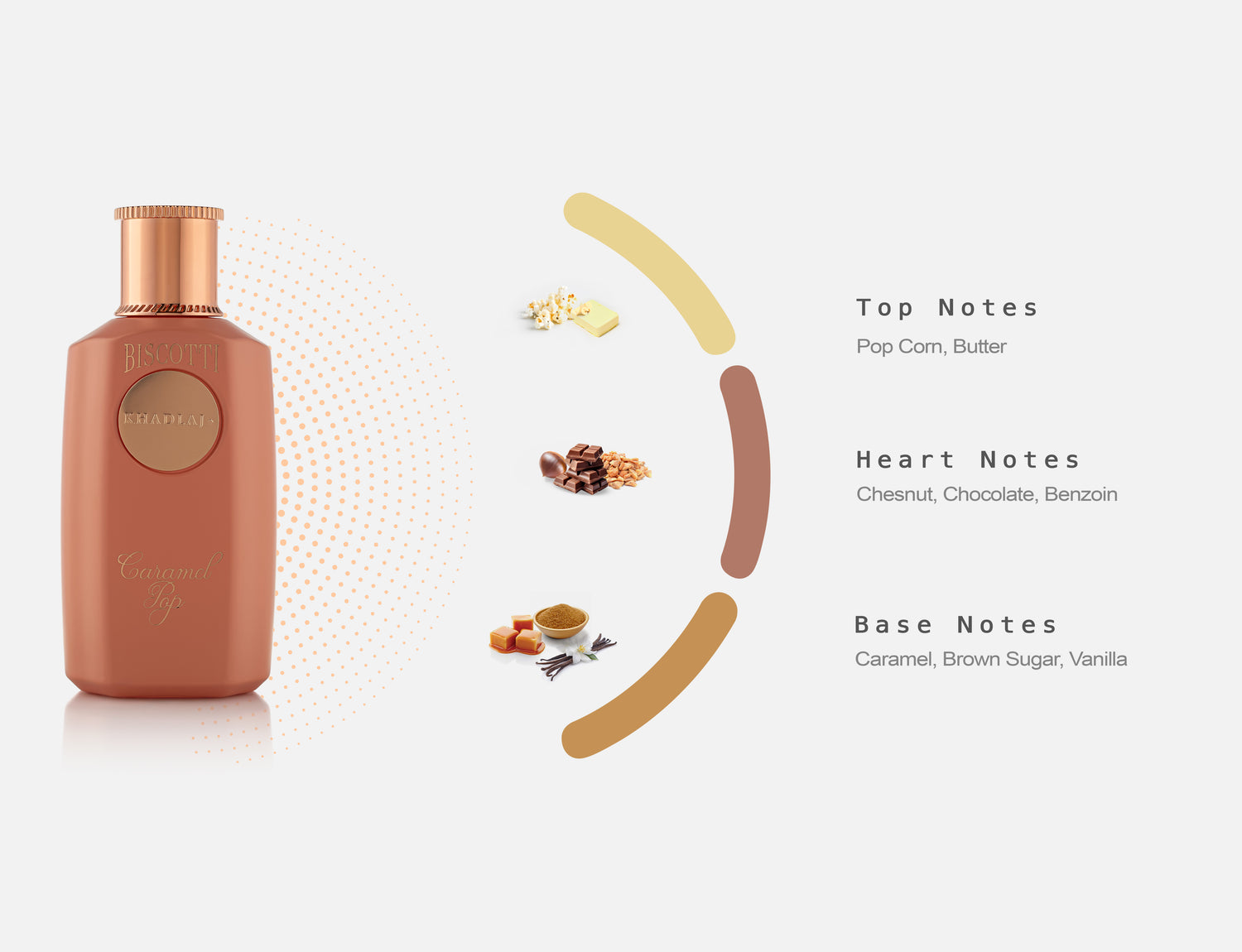 BISCOTTI

KHADLAJ

Caramel Pop

Top Notes
Pop Corn, Butter

Heart Notes
Chesnut, Chocolate, Benzoin

Base Notes
Caramel, Brown Sugar, Vanilla