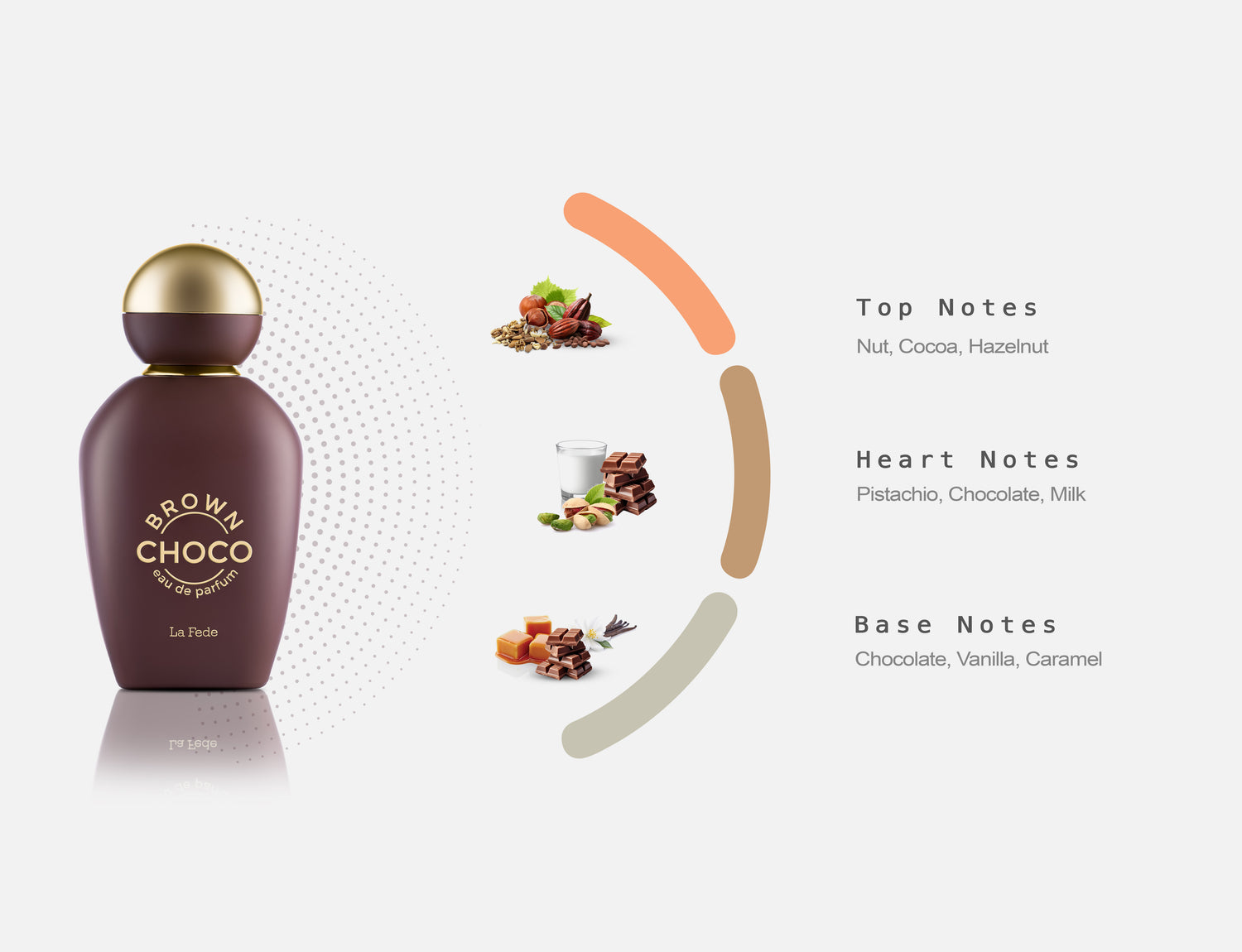 BROWN
CHOCO
eau de parfum

La Fede

Top Notes
Nut, Cocoa, Hazelnut

Heart Notes
Pistachio, Chocolate, Milk

Base Notes
Chocolate, Vanilla, Caramel