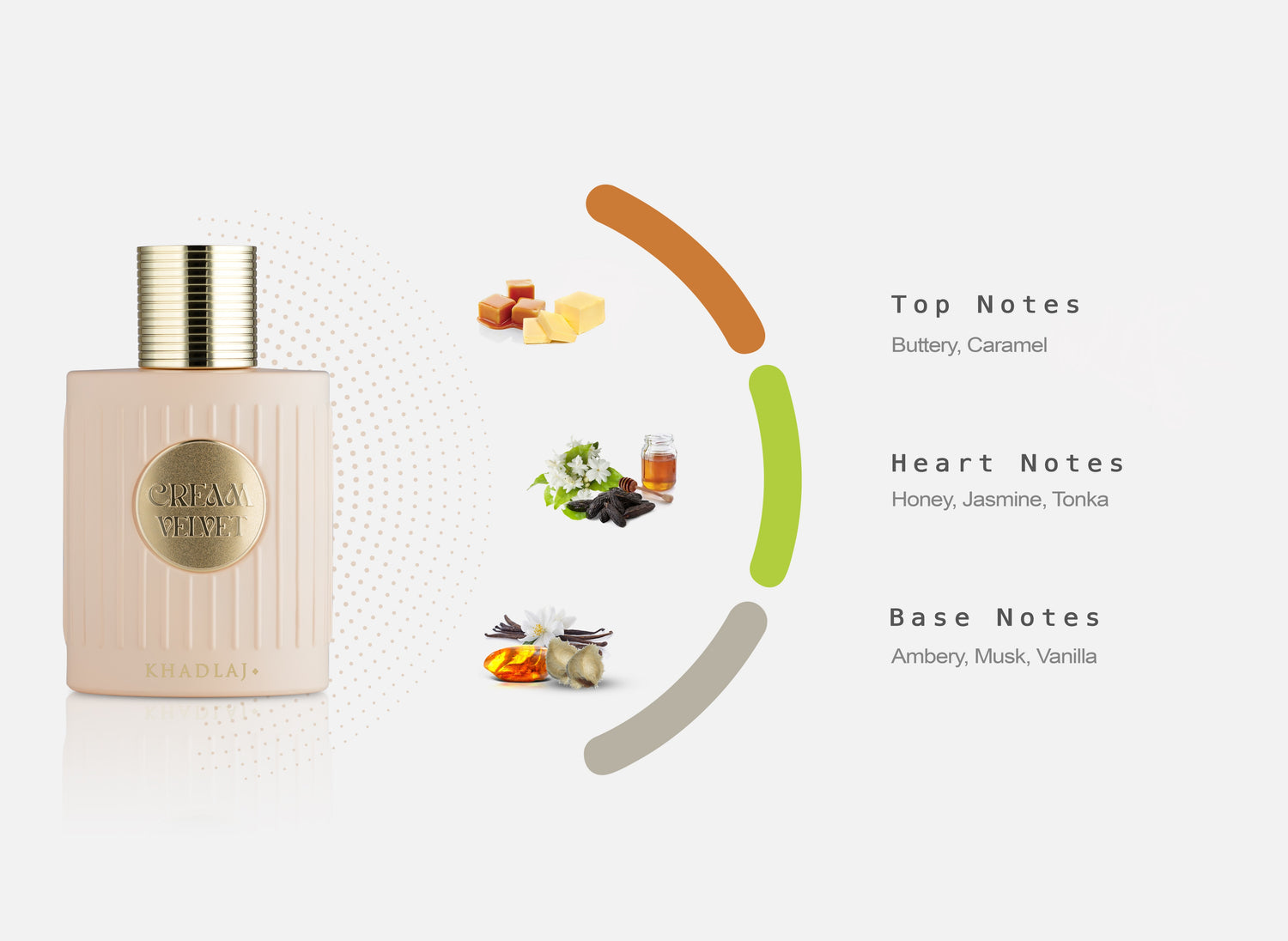 CREAM VELVET
KHADLAJ

Top Notes
Buttery, Caramel

Heart Notes
Honey, Jasmine, Tonka

Base Notes
Ambery, Musk, Vanilla