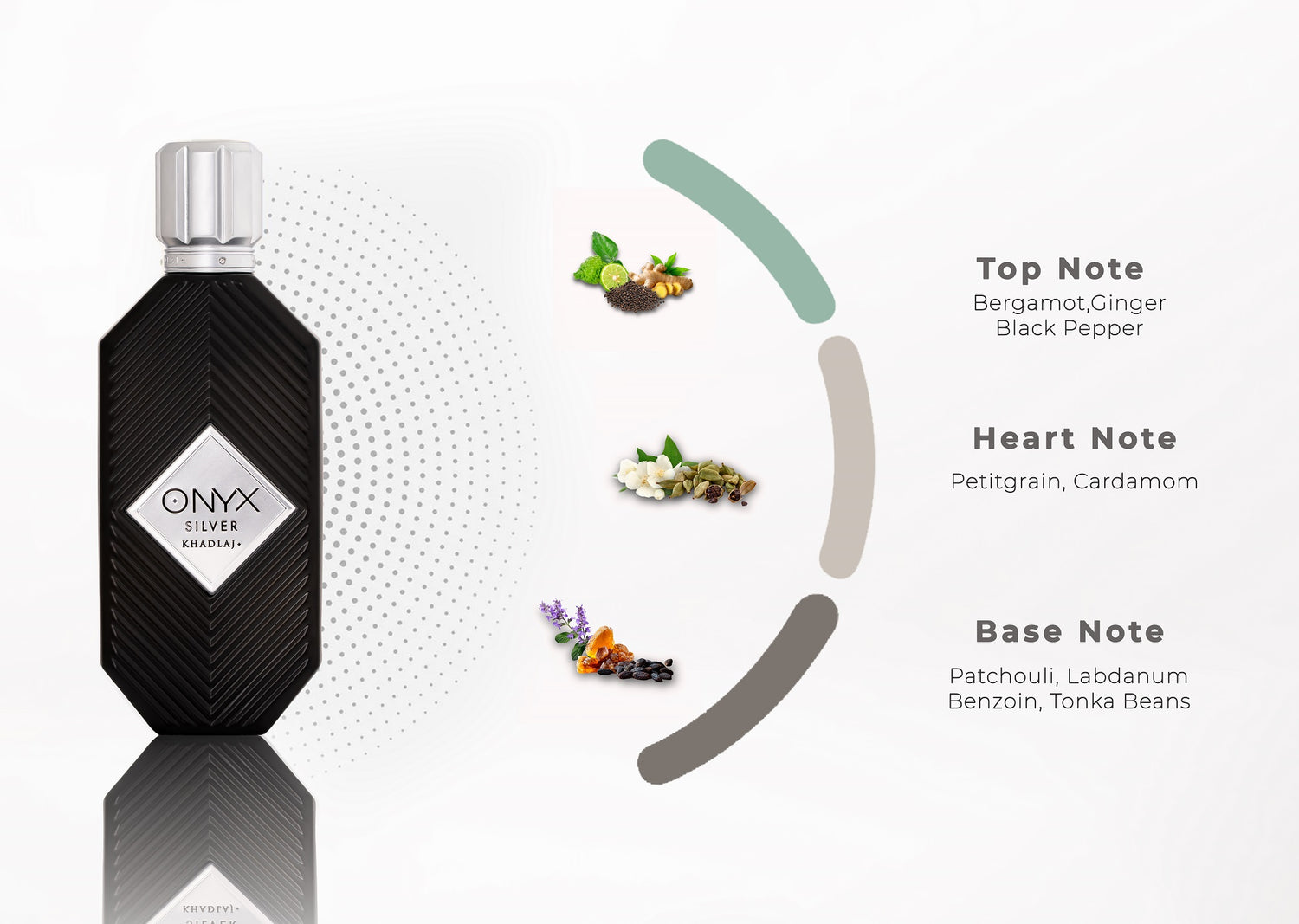 ONYX
SILVER
KHADLAJ+

Top Note
Bergamot,Ginger
Black Pepper

Heart Note
Petitgrain, Cardamom

Base Note
Patchouli, Labdanum
Benzoin, Tonka Beans