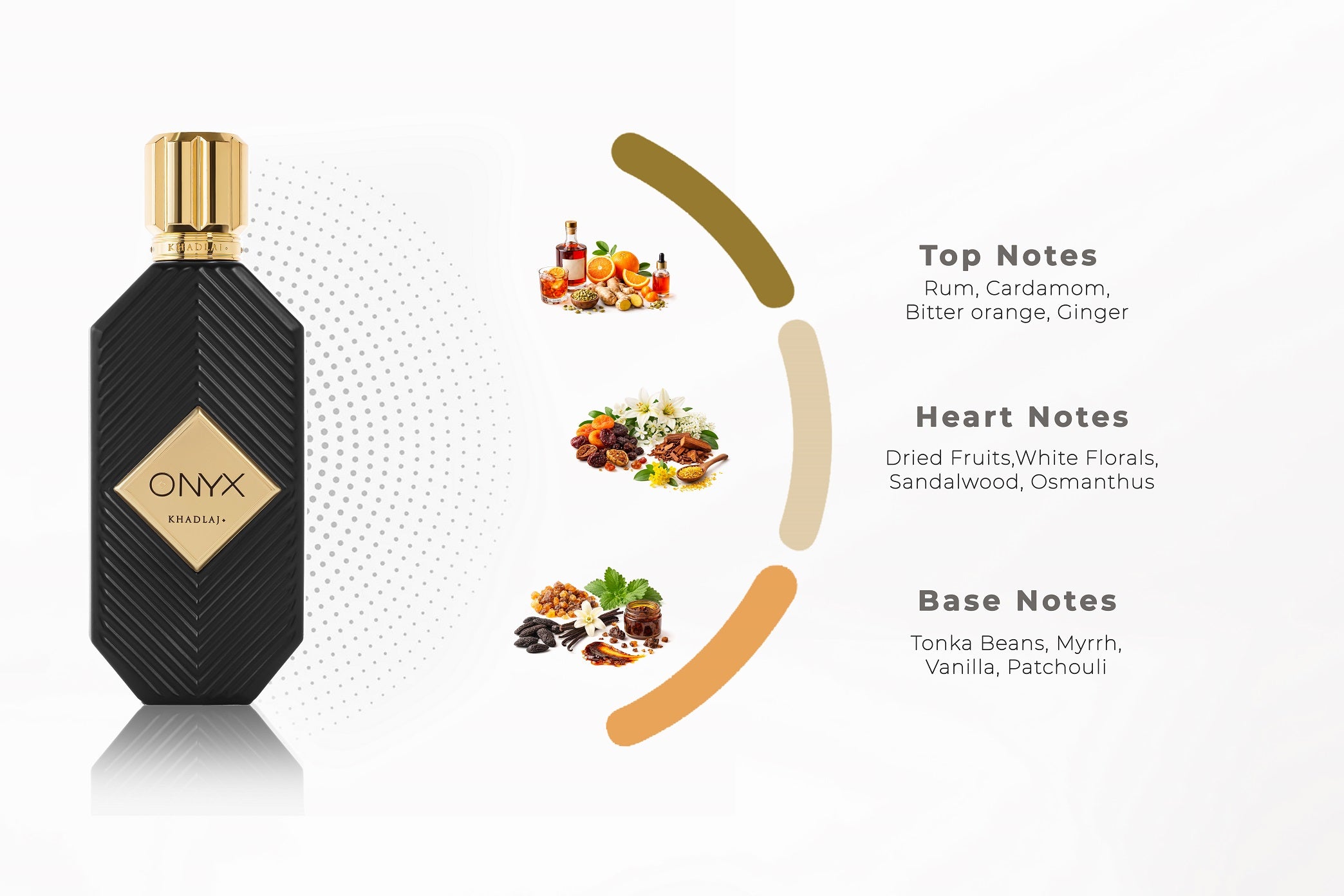 KHADLAJ

ONYX

KHADLAJ

Top Notes

Rum, Cardamom, Bitter orange, Ginger

Heart Notes

Dried Fruits,White Florals, Sandalwood, Osmanthus

Base Notes

Tonka Beans, Myrrh, Vanilla, Patchouli