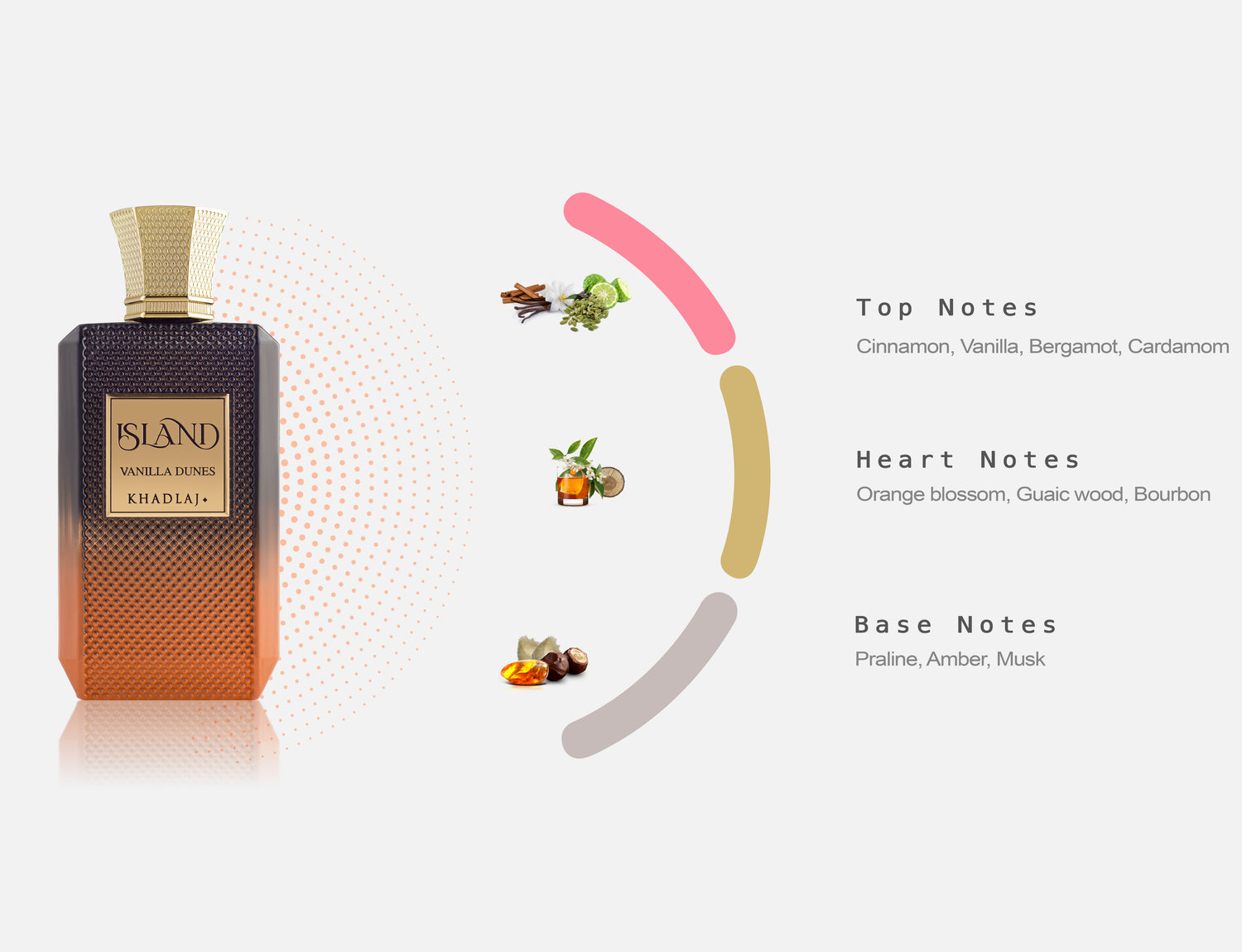 ISLAND
VANILLA DUNES
KHADLAJ

Top Notes
Cinnamon, Vanilla, Bergamot, Cardamom

Heart Notes
Orange blossom, Guaic wood, Bourbon

Base Notes
Praline, Amber, Musk